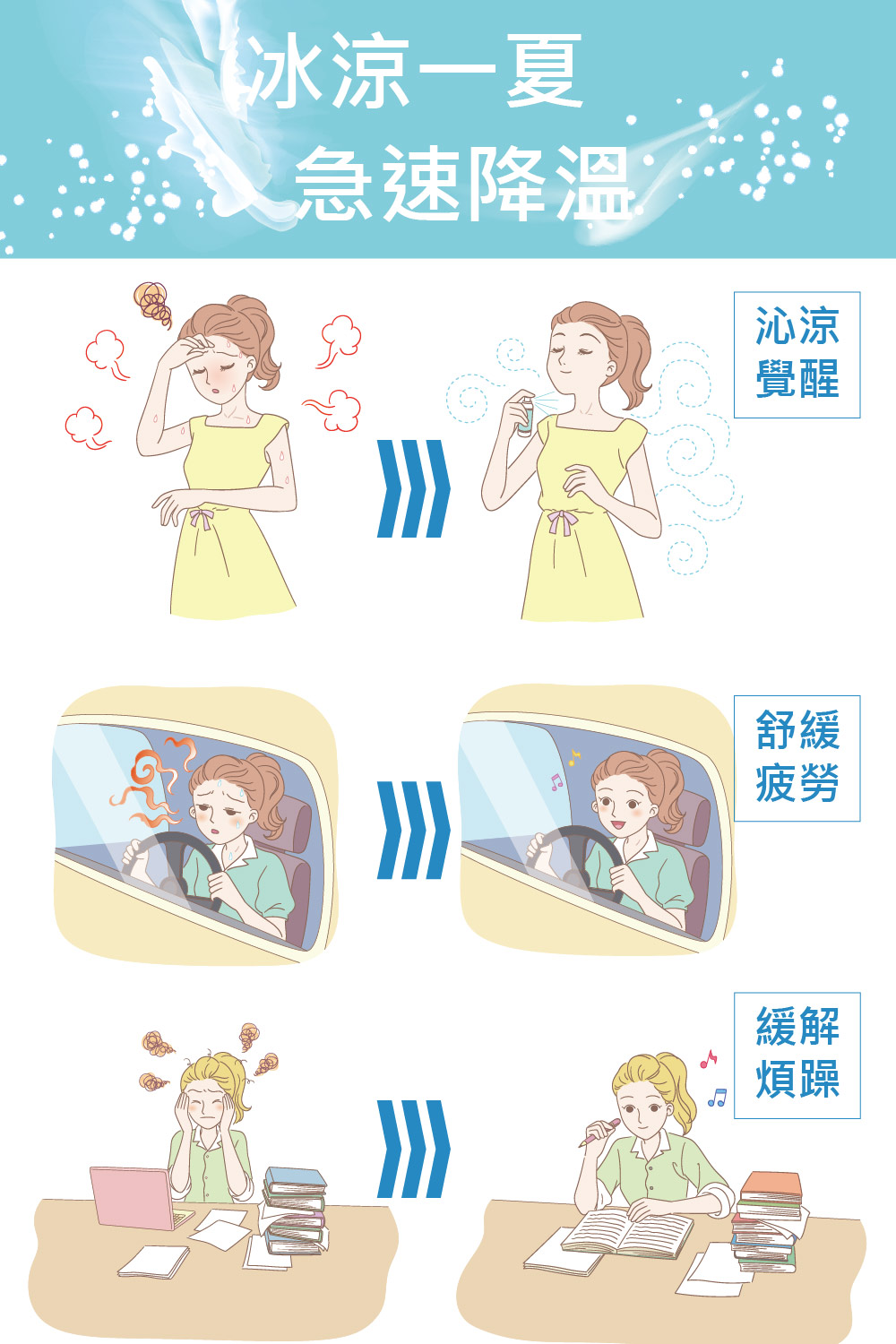 冰涼一夏
急速降溫

沁涼
覺醒

舒緩
疲勞

緩解
煩躁