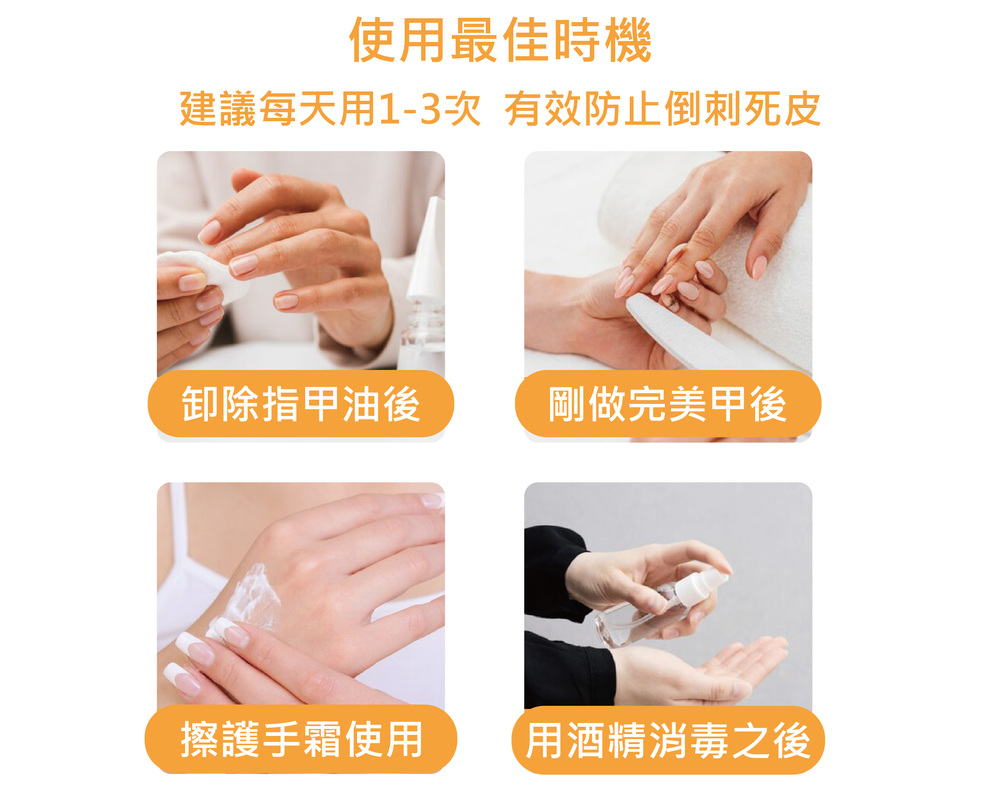 使用最佳時機

建議每天用1-3次 有效防止倒刺死皮

卸除指甲油後

剛做完美甲後

擦護手霜使用

用酒精消毒之後