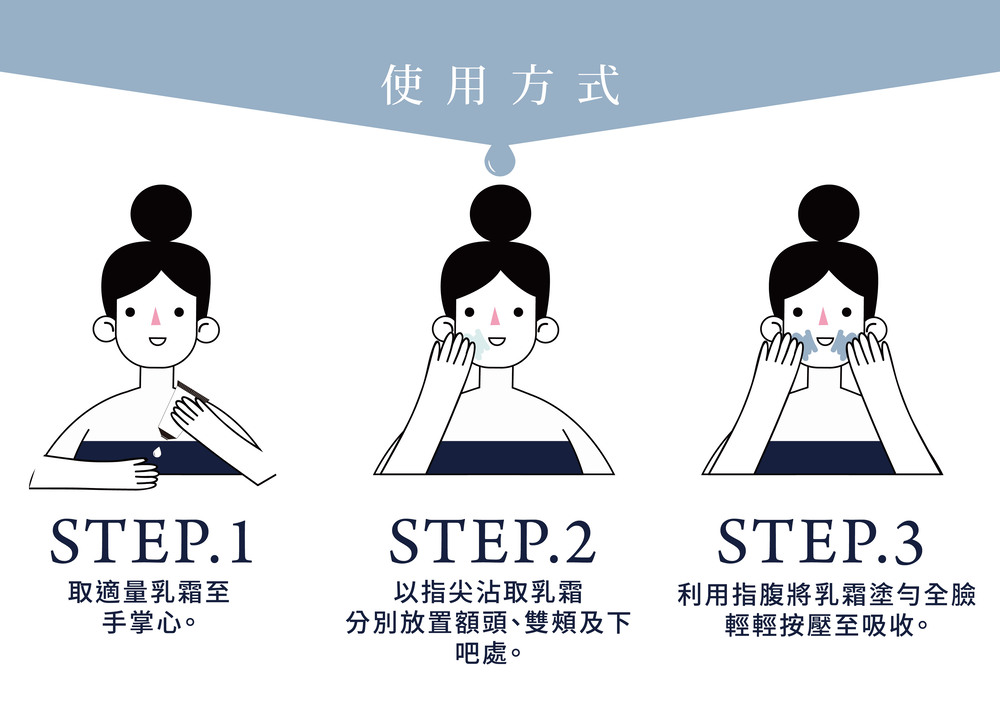 使用方式

STEP.1
取適量乳霜至手掌心。

STEP.2
以指尖沾取乳霜分別放置額頭、雙頰及下吧處。

STEP.3
利用指腹將乳霜塗勻全臉輕輕按壓至吸收。